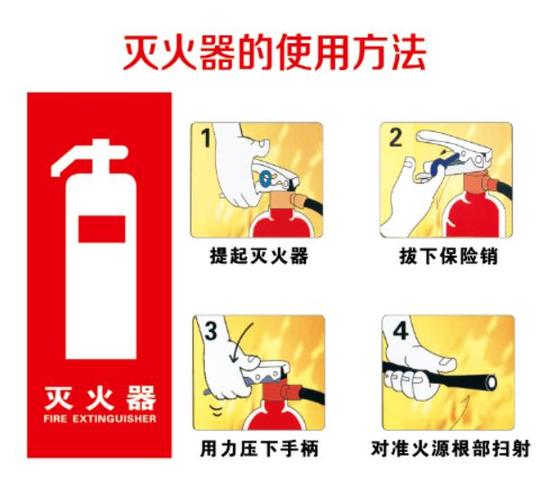 灭火器的使用方法

灭火器
FIRE EXTINGUISHER

1
提起灭火器

2
拔下保险销

3
用力压下手柄

4
对准火源根部扫射